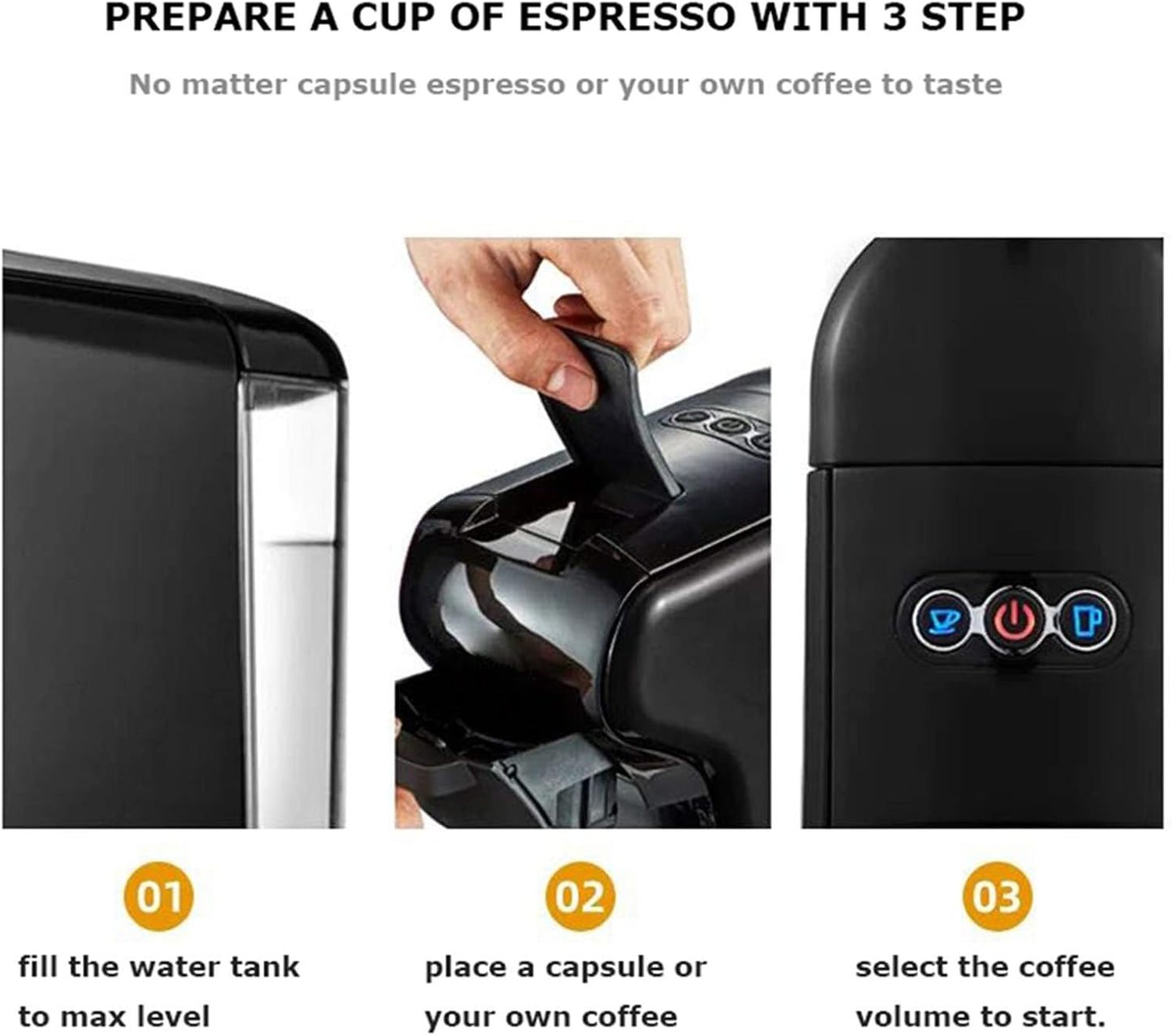 PREPARE A CUP OF ESPRESSO WITH 3 STEP

No matter capsule espresso or your own coffee to taste

01

fill the water tank to max level

02

place a capsule or your own coffee

03

select the coffee volume to start.